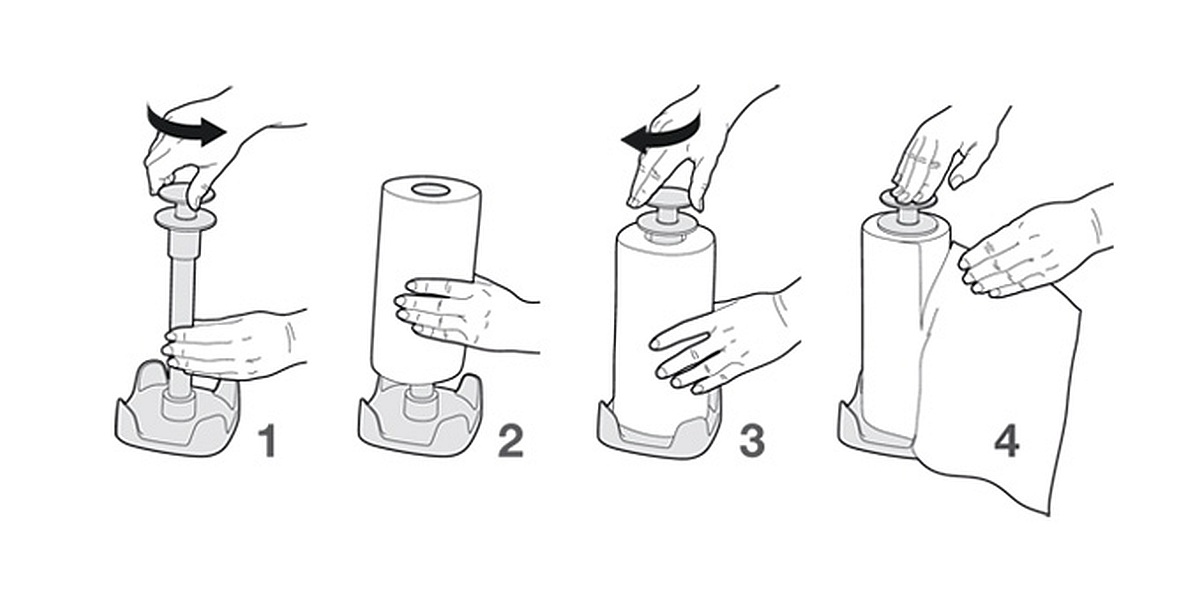 1

2

3

4